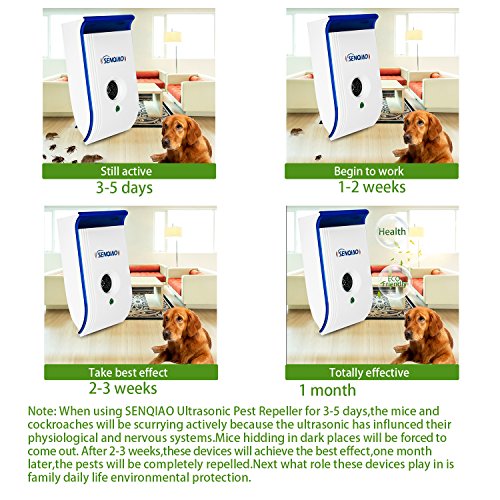 SENQIAO

Still active
3-5 days

SENQIAO

Begin to work
1-2 weeks

SENQIAO

Take best effect
2-3 weeks

SENQIAO

Health

ECO Friendly

Totally effective
1 month

Note: When using SENQIAO Ultrasonic Pest Repeller for 3-5 days,the mice and cockroaches will be scurrying actively because the ultrasonic has influnced their physiological and nervous systems.Mice hidding in dark places will be forced to come out. After 2-3 weeks,these devices will achieve the best effect,one month later,the pests will be completely repelled.Next what role these devices play in is family daily life environmental protection.