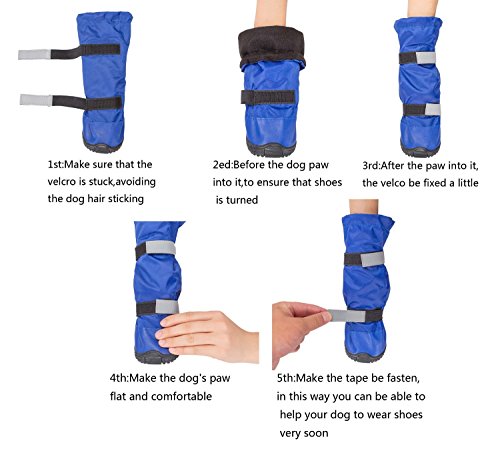 1st:Make sure that the velcro is stuck,avoiding the dog hair sticking

2ed:Before the dog paw into it,to ensure that shoes is turned

3rd:After the paw into it, the velco be fixed a little

4th:Make the dog's paw flat and comfortable

5th:Make the tape be fasten, in this way you can be able to help your dog to wear shoes very soon