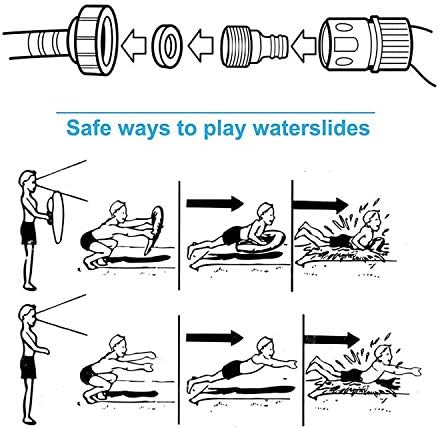 Safe ways to play waterslides