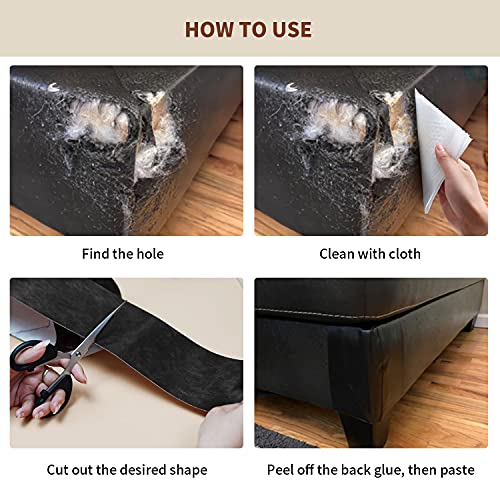 HOW TO USE

Find the hole

Clean with cloth

Cut out the desired shape

Peel off the back glue, then paste