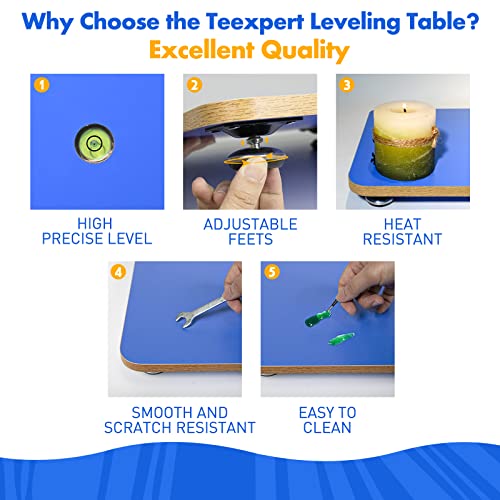 Why Choose the Teexpert Leveling Table?
Excellent Quality

1
HIGH PRECISE LEVEL

2
ADJUSTABLE FEETS

3
HEAT RESISTANT

4
SMOOTH AND SCRATCH RESISTANT

5
EASY TO CLEAN