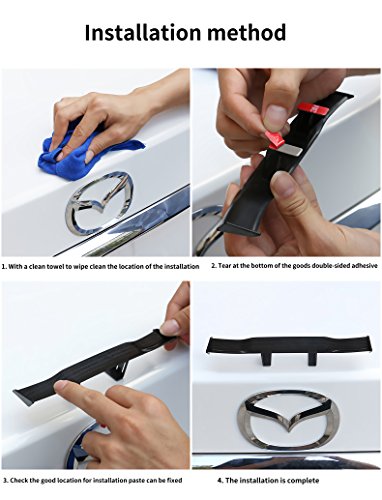 Installation method

1. With a clean towel to wipe clean the location of the installation

2. Tear at the bottom of the goods double-sided adhesive

3. Check the good location for installation paste can be fixed

4. The installation is complete