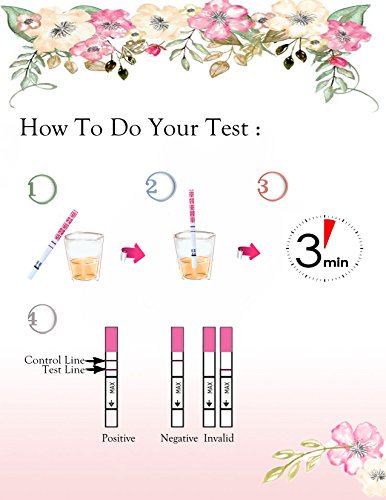 How To Do Your Test :

1

2

3

3 min

4

Control Line
Test Line

MAX

MAX

MAX

MAX

Positive

Negative

Invalid