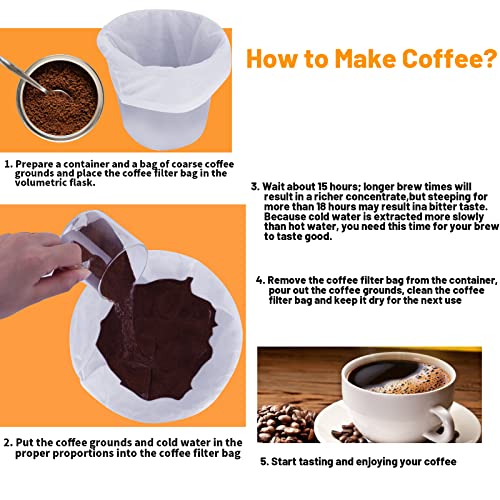 How to Make Coffee?

1. Prepare a container and a bag of coarse coffee grounds and place the coffee filter bag in the volumetric flask.

2. Put the coffee grounds and cold water in the proper proportions into the coffee filter bag

3. Wait about 15 hours; longer brew times will result in a richer concentrate,but steeping for more than 18 hours may result ina bitter taste. Because cold water is extracted more slowly than hot water, you need this time for your brew to taste good.

4. Remove the coffee filter bag from the container, pour out the coffee grounds, clean the coffee filter bag and keep it dry for the next use

5. Start tasting and enjoying your coffee