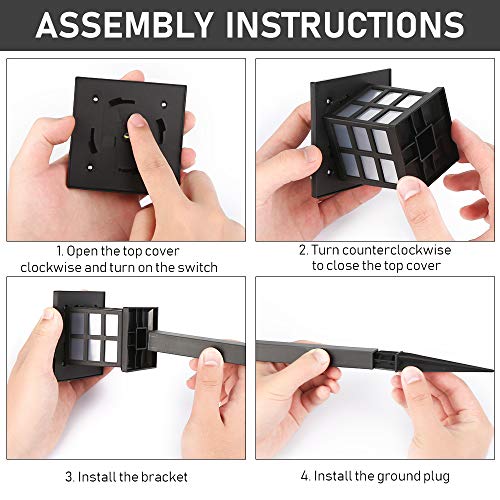 ASSEMBLY INSTRUCTIONS

1. Open the top cover clockwise and turn on the switch

2. Turn counterclockwise to close the top cover

3. Install the bracket

4. Install the ground plug