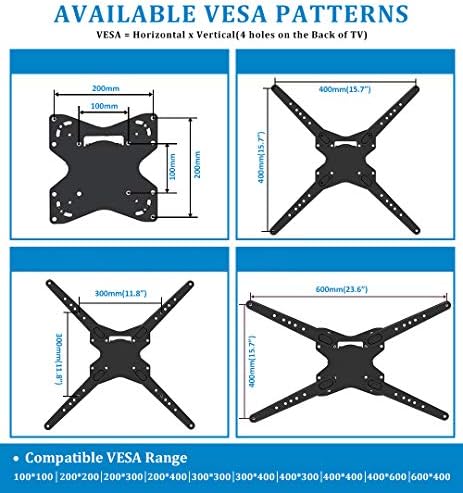 AVAILABLE VESA PATTERNS

VESA = Horizontal x Vertical(4 holes on the Back of TV)

200mm
100mm
100mm
200mm

400mm(15.7")
400mm(15.7")

300mm(11.8")
300mm(11.8")

600mm(23.6")
400mm(15.7")

• Compatible VESA Range

100*100 | 200*200 | 200*300 | 200*400 | 300*300 | 300*400 | 400*300 | 400*400 | 400*600 | 600*400