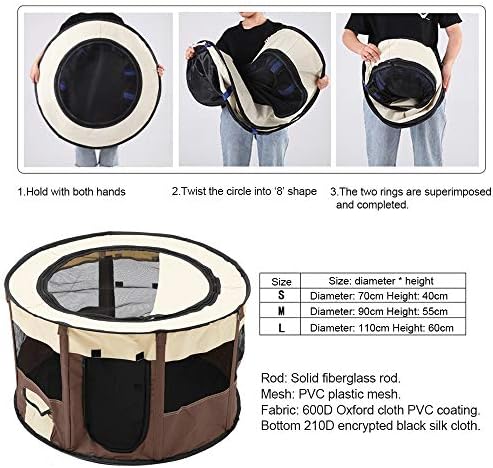 1.Hold with both hands

2.Twist the circle into '8' shape

3.The two rings are superimposed and completed.

| Size | Size: diameter * height |
|---|---|
| S | Diameter: 70cm Height: 40cm |
| M | Diameter: 90cm Height: 55cm |
| L | Diameter: 110cm Height: 60cm |

Rod: Solid fiberglass rod.
Mesh: PVC plastic mesh.
Fabric: 600D Oxford cloth PVC coating.
Bottom 210D encrypted black silk cloth.