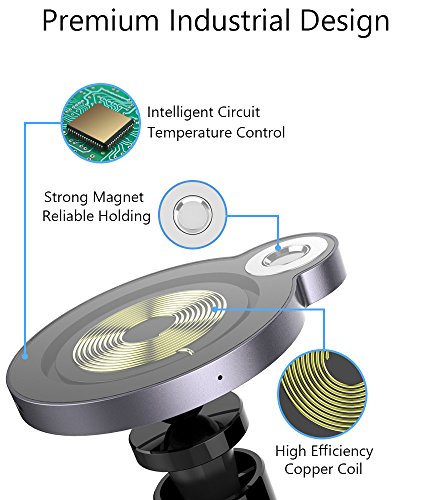 Premium Industrial Design

Intelligent Circuit
Temperature Control

Strong Magnet
Reliable Holding

High Efficiency
Copper Coil