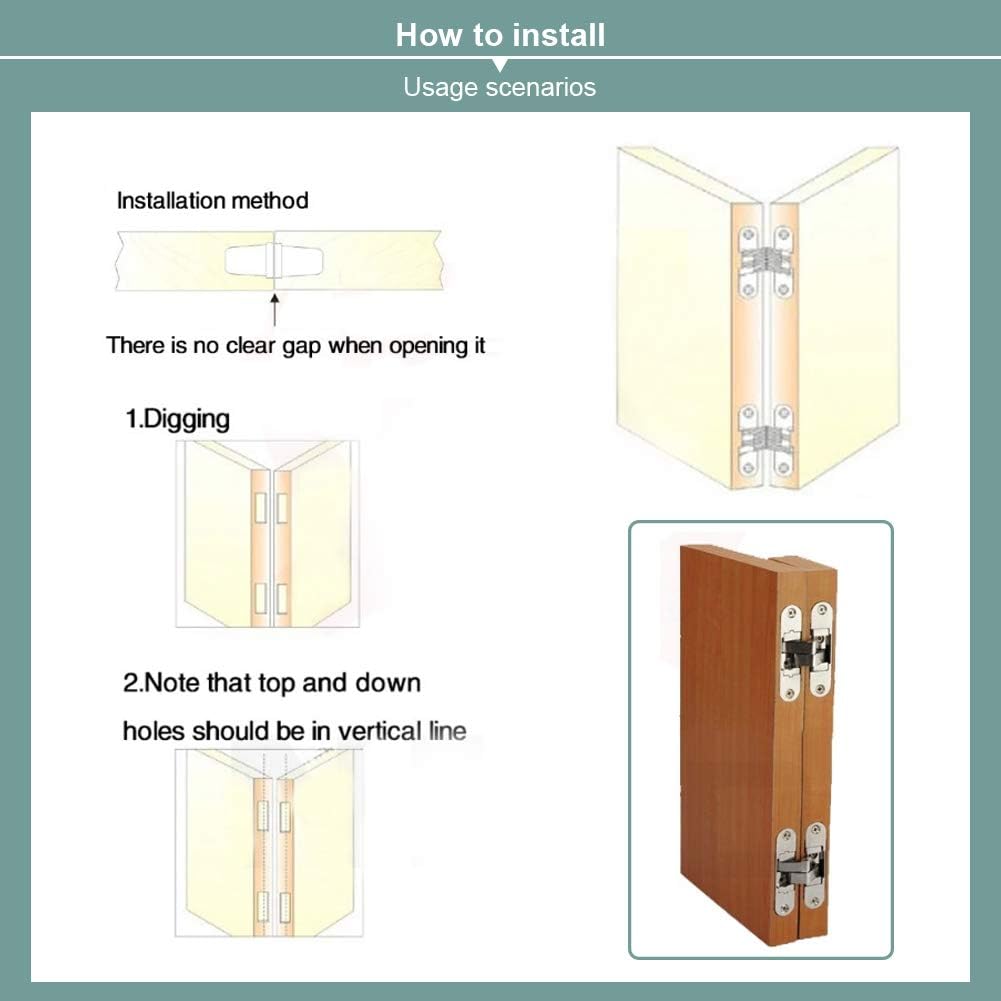 How to install

Usage scenarios

Installation method

There is no clear gap when opening it

1.Digging

2.Note that top and down holes should be in vertical line