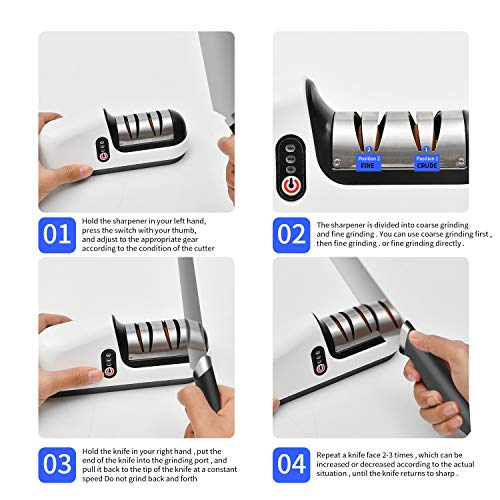 2
Position 2
FINE

1
Position 1
CRUDE

01
Hold the sharpener in your left hand, press the switch with your thumb, and adjust to the appropriate gear according to the condition of the cutter

02
The sharpener is divided into coarse grinding and fine grinding . You can use coarse grinding first , then fine grinding , or fine grinding directly .

03
Hold the knife in your right hand , put the end of the knife into the grinding port , and pull it back to the tip of the knife at a constant speed Do not grind back and forth

04
Repeat a knife face 2-3 times , which can be increased or decreased according to the actual situation , until the knife returns to sharp .