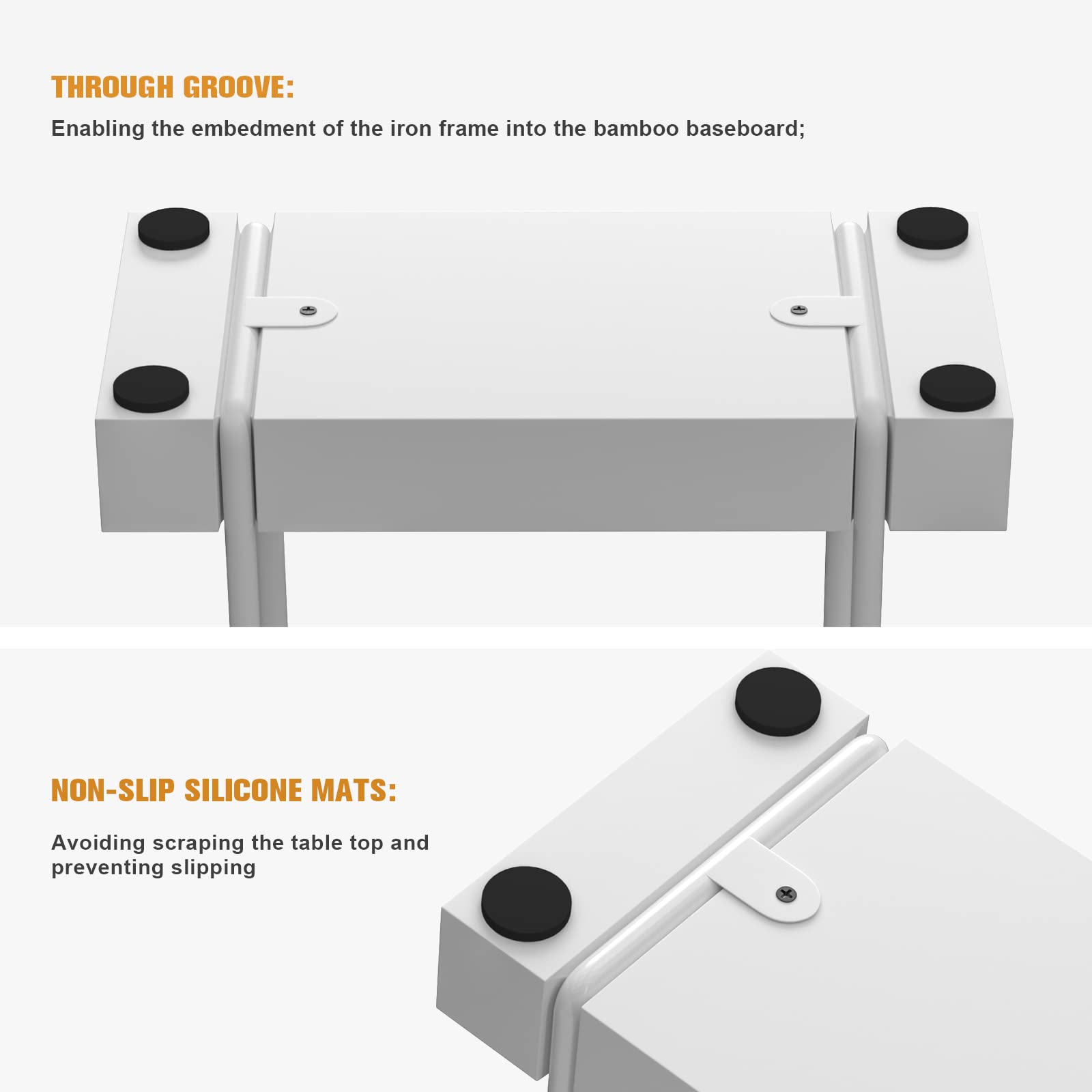 THROUGH GROOVE:
Enabling the embedment of the iron frame into the bamboo baseboard;

NON-SLIP SILICONE MATS:
Avoiding scraping the table top and preventing slipping