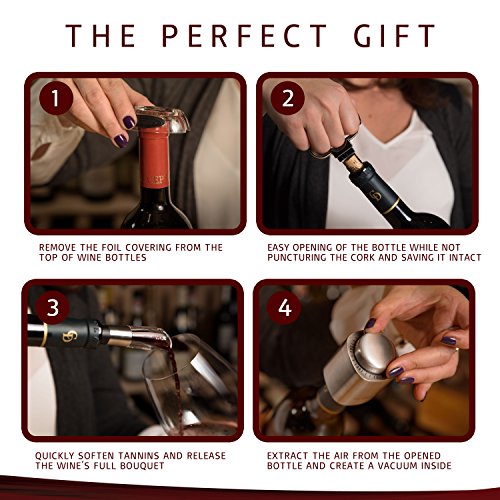 THE PERFECT GIFT

1

REMOVE THE FOIL COVERING FROM THE TOP OF WINE BOTTLES

2

EASY OPENING OF THE BOTTLE WHILE NOT PUNCTURING THE CORK AND SAVING IT INTACT

3

QUICKLY SOFTEN TANNINS AND RELEASE THE WINE'S FULL BOUQUET

4

EXTRACT THE AIR FROM THE OPENED BOTTLE AND CREATE A VACUUM INSIDE