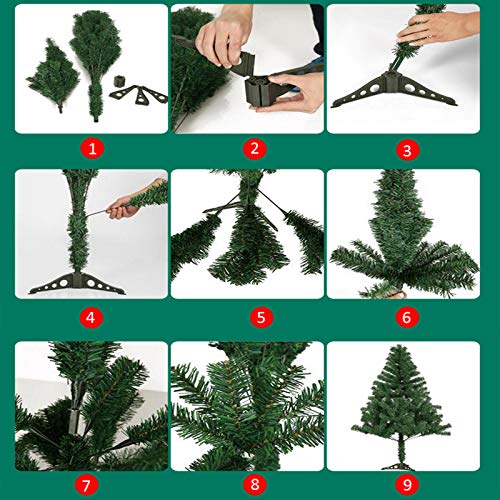 1
2
3
4
5
6
7
8
9