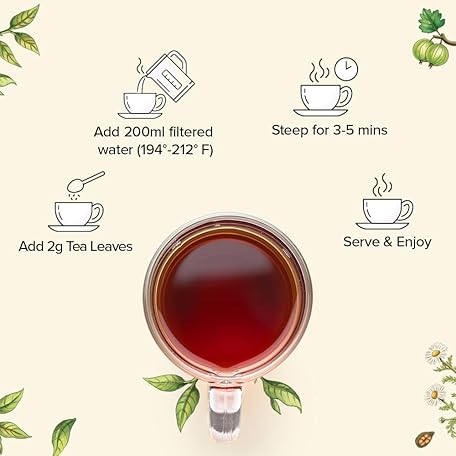 Add 200ml filtered water (194°-212° F)

Steep for 3-5 mins

Add 2g Tea Leaves

Serve & Enjoy