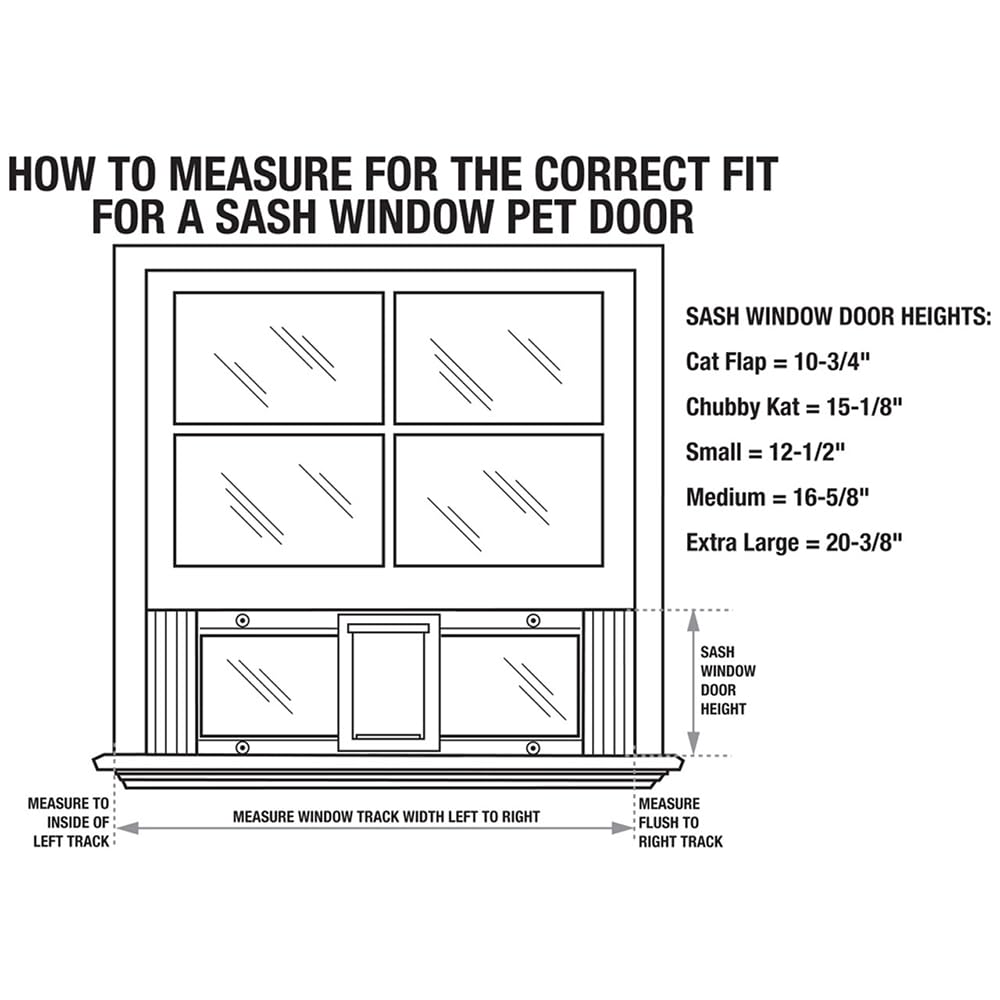 HOW TO MEASURE FOR THE CORRECT FIT FOR A SASH WINDOW PET DOOR

SASH WINDOW DOOR HEIGHTS:

Cat Flap = 10-3/4"

Chubby Kat = 15-1/8"

Small = 12-1/2"

Medium = 16-5/8"

Extra Large = 20-3/8"

SASH WINDOW DOOR HEIGHT

MEASURE TO INSIDE OF LEFT TRACK

MEASURE WINDOW TRACK WIDTH LEFT TO RIGHT

MEASURE FLUSH TO RIGHT TRACK