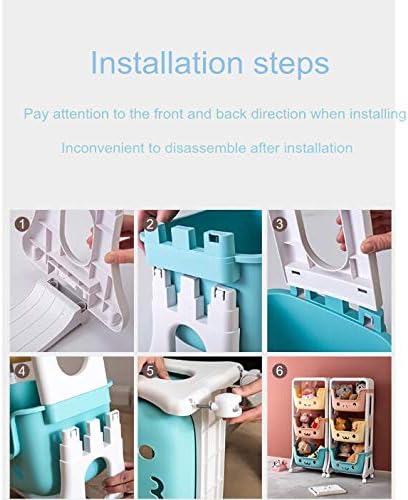 Installation steps

Pay attention to the front and back direction when installing

Inconvenient to disassemble after installation

1

2

3

4

5

6