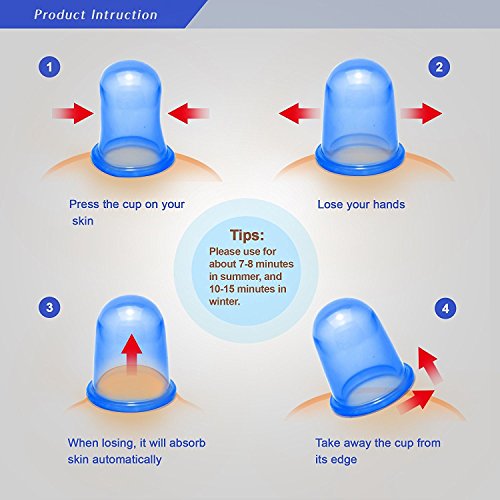 Product Intruction

1

Press the cup on your skin

2

Lose your hands

Tips:
Please use for about 7-8 minutes in summer, and 10-15 minutes in winter.

3

When losing, it will absorb skin automatically

4

Take away the cup from its edge