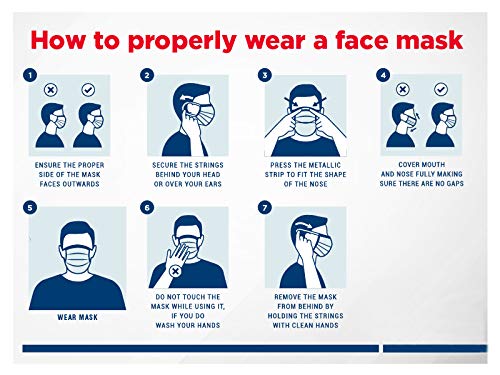 How to properly wear a face mask

1
ENSURE THE PROPER SIDE OF THE MASK FACES OUTWARDS

2
SECURE THE STRINGS BEHIND YOUR HEAD OR OVER YOUR EARS

3
PRESS THE METALLIC STRIP TO FIT THE SHAPE OF THE NOSE

4
COVER MOUTH AND NOSE FULLY MAKING SURE THERE ARE NO GAPS

5
WEAR MASK

6
DO NOT TOUCH THE MASK WHILE USING IT, IF YOU DO WASH YOUR HANDS

7
REMOVE THE MASK FROM BEHIND BY HOLDING THE STRINGS WITH CLEAN HANDS