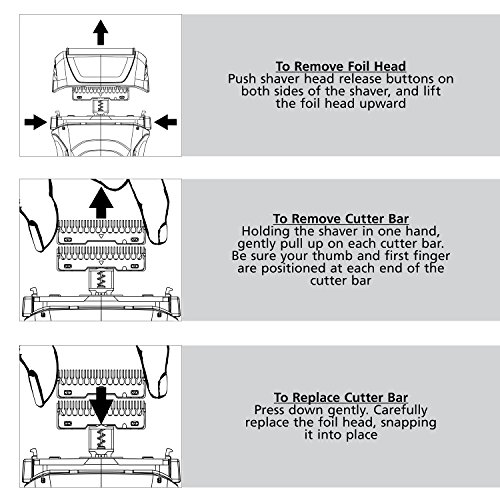 To Remove Foil Head
Push shaver head release buttons on both sides of the shaver, and lift the foil head upward

To Remove Cutter Bar
Holding the shaver in one hand, gently pull up on each cutter bar. Be sure your thumb and first finger are positioned at each end of the cutter bar

To Replace Cutter Bar
Press down gently. Carefully replace the foil head, snapping it into place