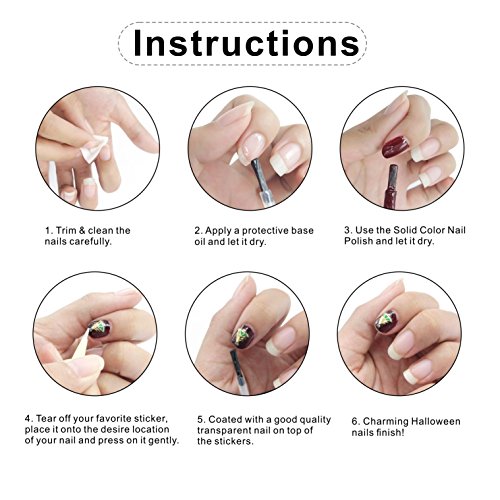 Instructions

1. Trim & clean the nails carefully.

2. Apply a protective base oil and let it dry.

3. Use the Solid Color Nail Polish and let it dry.

4. Tear off your favorite sticker, place it onto the desire location of your nail and press on it gently.

5. Coated with a good quality transparent nail on top of the stickers.

6. Charming Halloween nails finish!