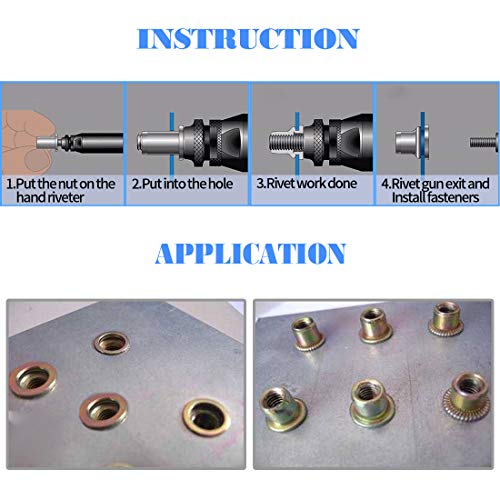 INSTRUCTION

1.Put the nut on the hand riveter

2.Put into the hole

3.Rivet work done

4.Rivet gun exit and Install fasteners

APPLICATION