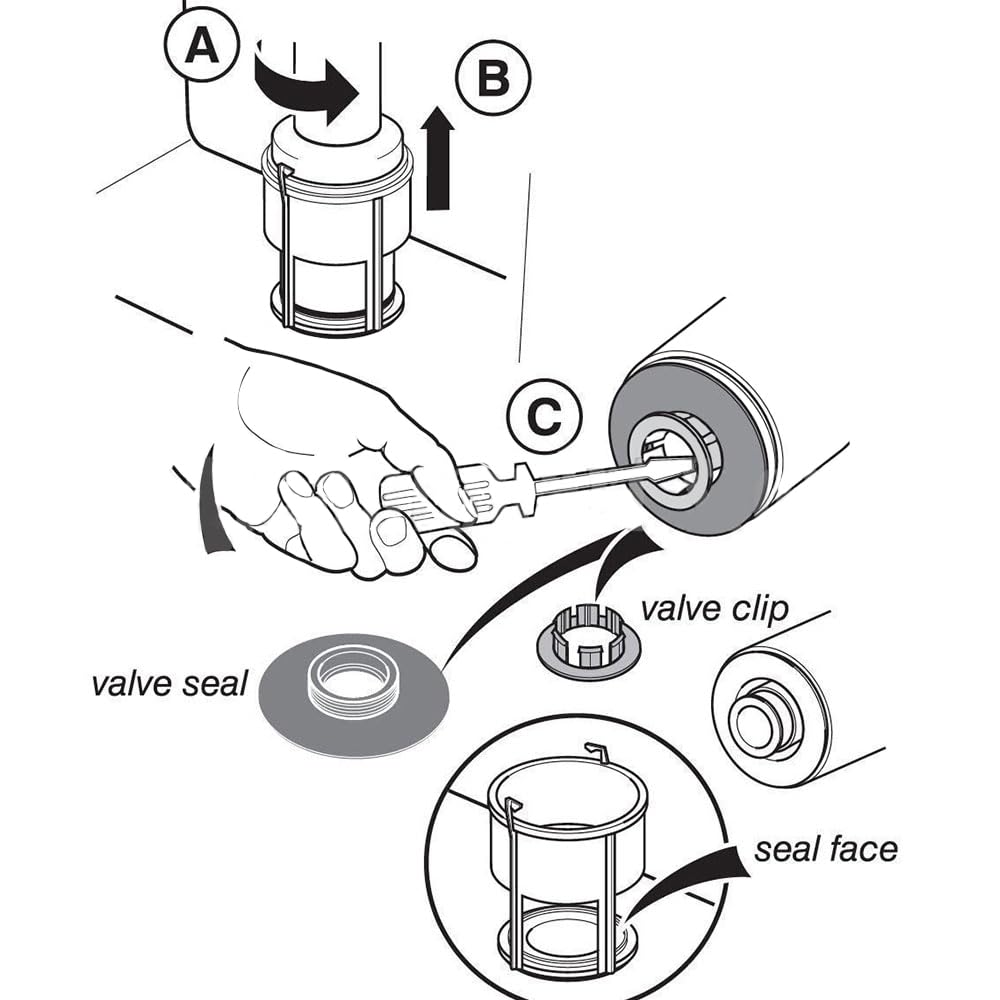 A

B

C

valve clip

valve seal

seal face