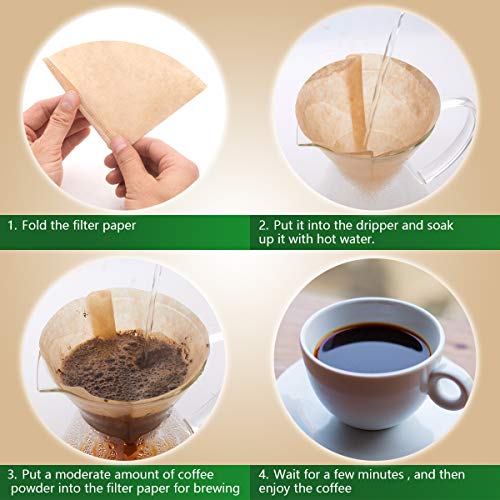 1. Fold the filter paper

2. Put it into the dripper and soak up it with hot water.

3. Put a moderate amount of coffee powder into the filter paper for brewing

4. Wait for a few minutes , and then enjoy the coffee