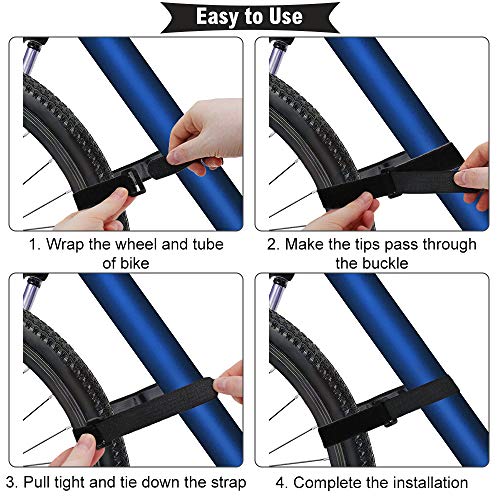 Easy to Use

1. Wrap the wheel and tube of bike

2. Make the tips pass through the buckle

3. Pull tight and tie down the strap

4. Complete the installation