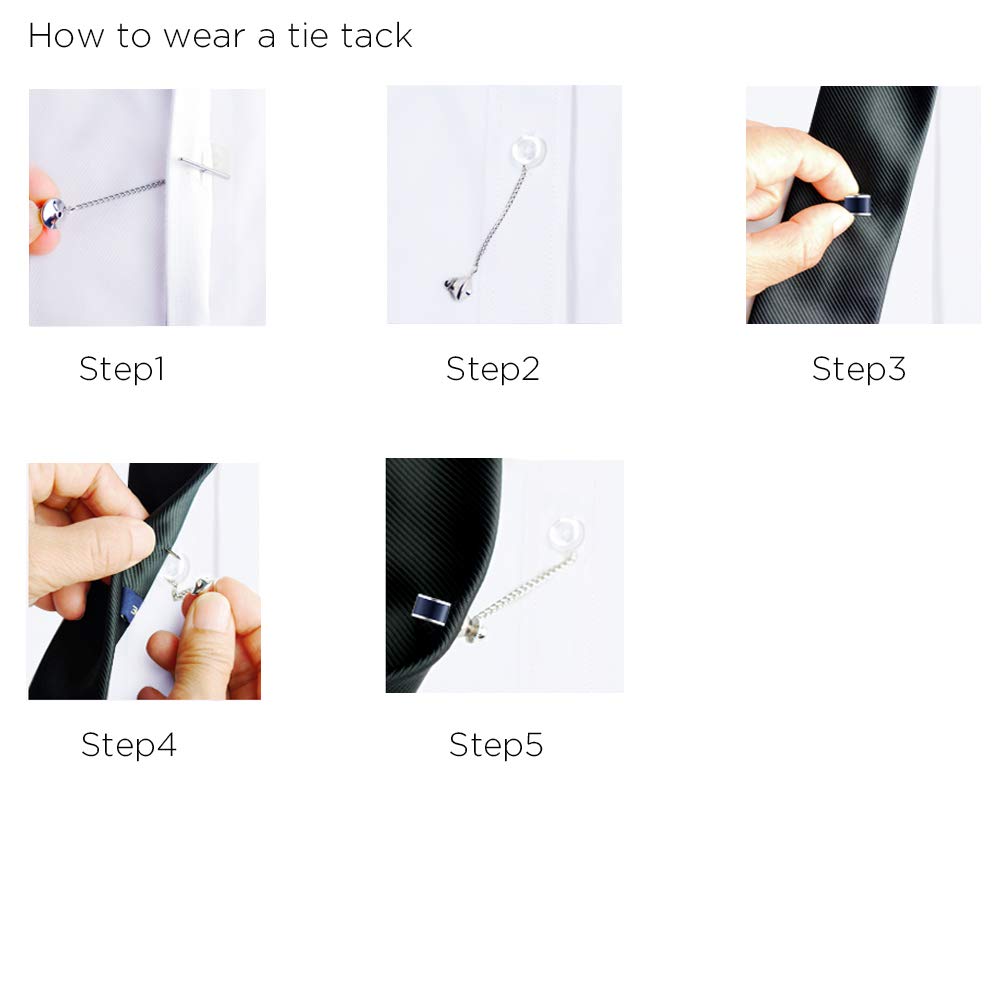 How to wear a tie tack

Step1

Step2

Step3

Step4

Step5