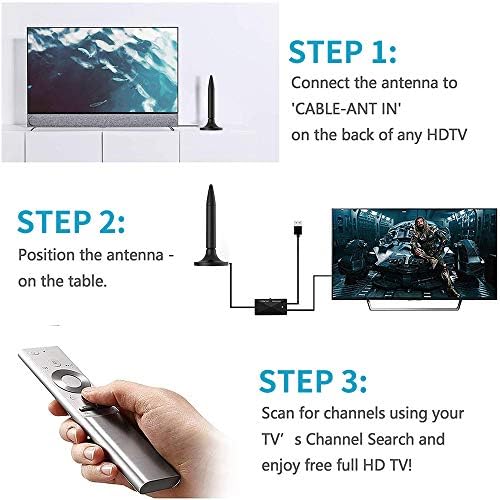 STEP 1:
Connect the antenna to 'CABLE-ANT IN' on the back of any HDTV

STEP 2:
Position the antenna - on the table.

STEP 3:
Scan for channels using your TV’ s Channel Search and enjoy free full HD TV!