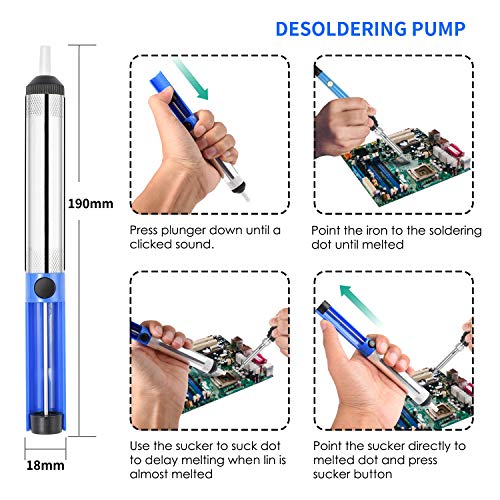 DESOLDERING PUMP

190mm

18mm

Press plunger down until a clicked sound.

Point the iron to the soldering dot until melted

Use the sucker to suck dot to delay melting when lin is almost melted

Point the sucker directly to melted dot and press sucker button