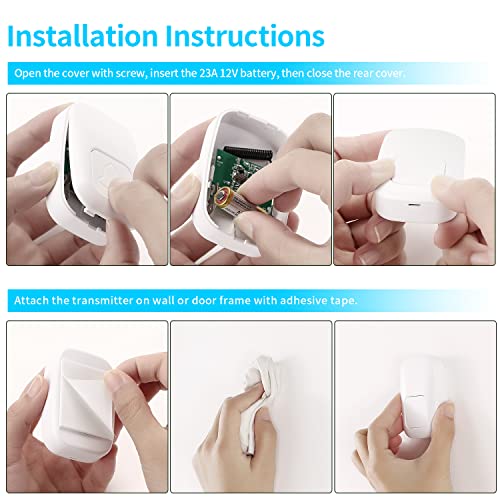 Installation Instructions

Open the cover with screw, insert the 23A 12V battery, then close the rear cover.

Attach the transmitter on wall or door frame with adhesive tape.