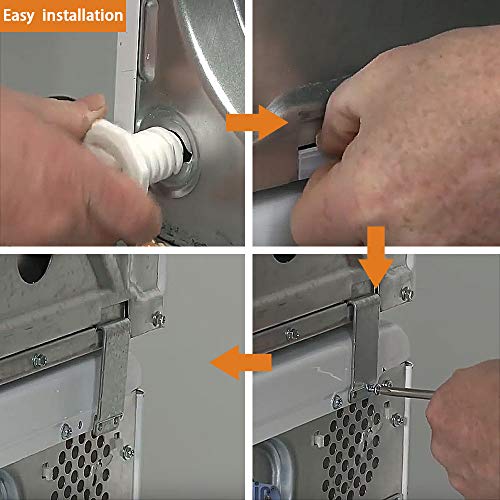 Easy installation