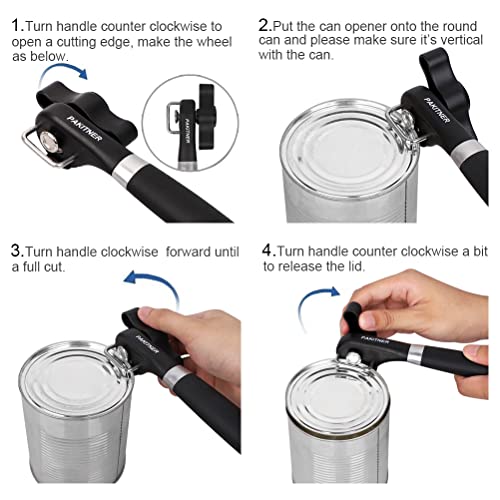 1.Turn handle counter clockwise to open a cutting edge, make the wheel as below.

PAKITNER

PAKITNER

2.Put the can opener onto the round can and please make sure it's vertical with the can.

PAKITNER

3.Turn handle clockwise forward until a full cut.

PAKITNER

4.Turn handle counter clockwise a bit to release the lid.

PAKITNER