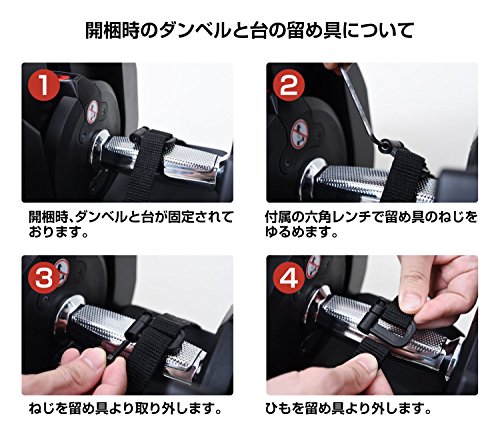 開梱時のダンベルと台の留め具について

1

開梱時、ダンベルと台が固定されております。

2

付属の六角レンチで留め具のねじをゆるめます。

3

ねじを留め具より取り外します。

4

ひもを留め具より外します。