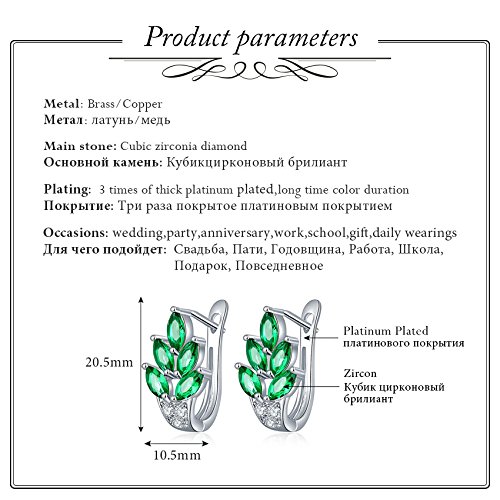 Product parameters

Metal: Brass/Copper
Метал: латунь/медь

Main stone: Cubic zirconia diamond
Основной камень: Кубикцирконовый брилиант

Plating: 3 times of thick platinum plated,long time color duration
Покрытие: Три раза покрытое платиновым покрытием

Occasions: wedding,party,anniversary,work,school,gift,daily wearings
Для чего подойдет: Свадьба, Пати, Годовщина, Работа, Школа, Подарок, Повседневное

20.5mm

10.5mm

Platinum Plated
платинового покрытия

Zircon
Кубик цирконовый брилиант