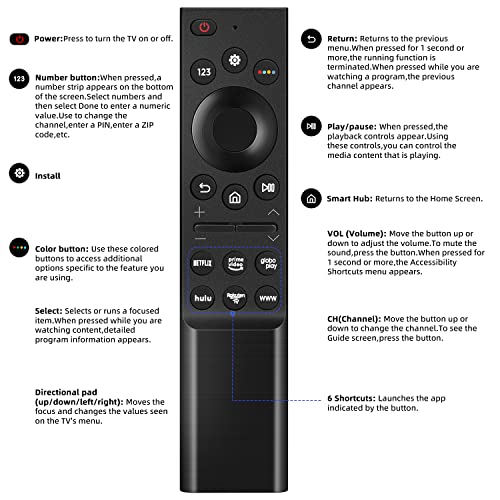 Power:Press to turn the TV on or off.

123 Number button:When pressed,a number strip appears on the bottom of the screen.Select numbers and then select Done to enter a numeric value.Use to change the channel,enter a PIN,enter a ZIP code,etc.

Install

Color button: Use these colored buttons to access additional options specific to the feature you are using.

Select: Selects or runs a focused item.When pressed while you are watching content,detailed program information appears.

Directional pad (up/down/left/right): Moves the focus and changes the values seen on the TV's menu.

123

NETFLIX

prime video

globo play

hulu

Rakuten TV

www

Return: Returns to the previous menu.When pressed for 1 second or more,the running function is terminated.When pressed while you are watching a program,the previous channel appears.

Play/pause: When pressed,the playback controls appear.Using these controls,you can control the media content that is playing.

Smart Hub: Returns to the Home Screen.

VOL (Volume): Move the button up or down to adjust the volume.To mute the sound,press the button.When pressed for 1 second or more,the Accessibility Shortcuts menu appears.

CH(Channel): Move the button up or down to change the channel.To see the Guide screen,press the button.

6 Shortcuts: Launches the app indicated by the button.