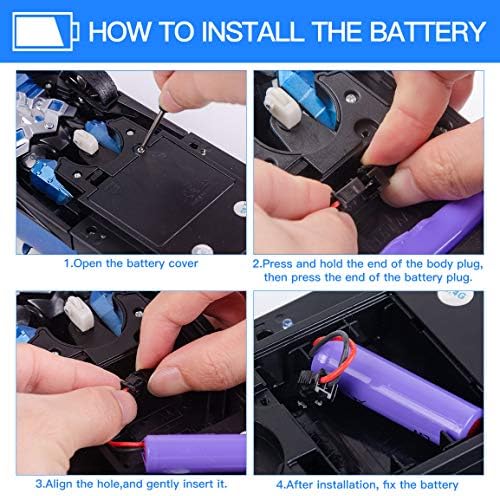 HOW TO INSTALL THE BATTERY

1.Open the battery cover

2.Press and hold the end of the body plug, then press the end of the battery plug.

3.Align the hole,and gently insert it.

4.After installation, fix the battery