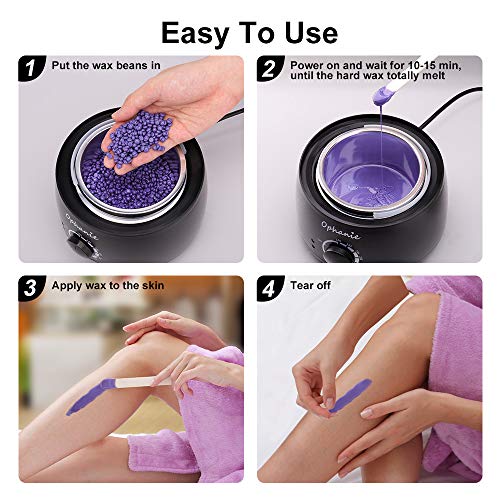 Easy To Use

1 Put the wax beans in

Ophanie

2 Power on and wait for 10-15 min, until the hard wax totally melt

Ophanie

3 Apply wax to the skin

4 Tear off