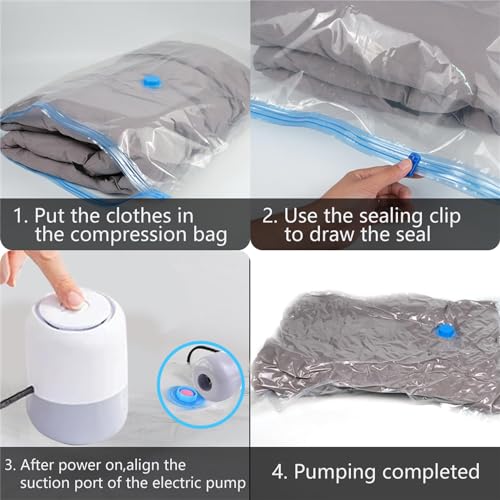 1. Put the clothes in the compression bag

2. Use the sealing clip to draw the seal

3. After power on,align the suction port of the electric pump

4. Pumping completed