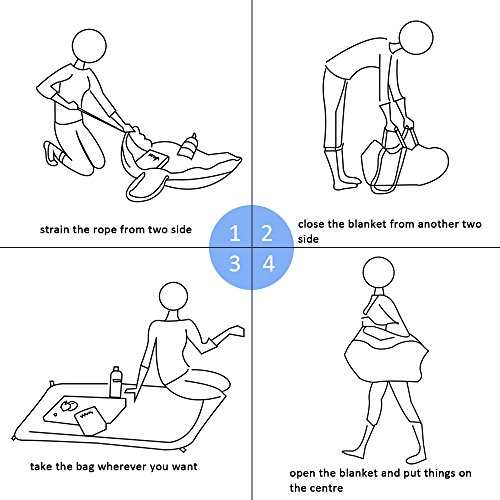 strain the rope from two side

1 2

close the blanket from another two side

3 4

take the bag wherever you want

open the blanket and put things on the centre