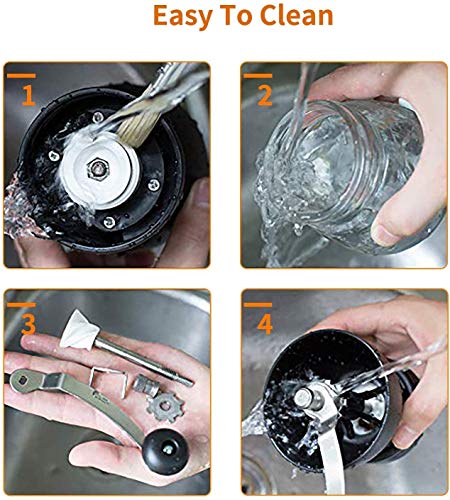 Easy To Clean

1

2

3

4