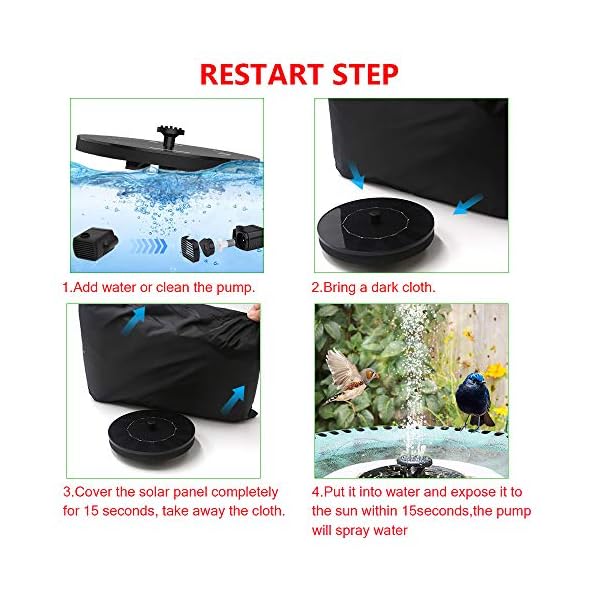 RESTART STEP

1.Add water or clean the pump.

2.Bring a dark cloth.

3.Cover the solar panel completely for 15 seconds, take away the cloth.

4.Put it into water and expose it to the sun within 15seconds,the pump will spray water