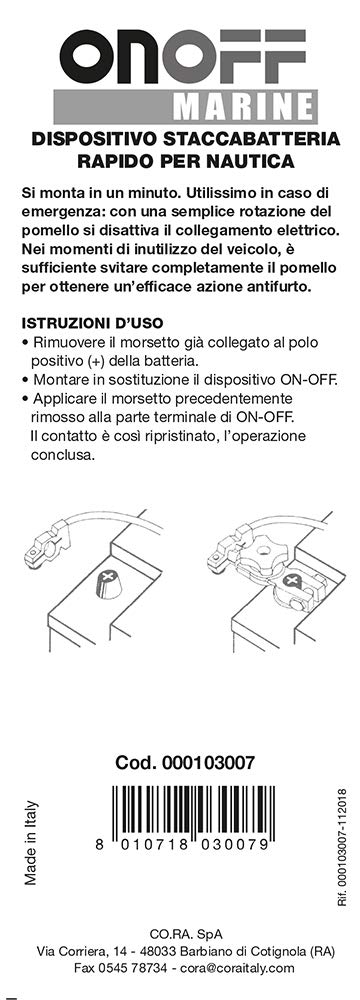 ONOFF
MARINE

DISPOSITIVO STACCABATTERIA RAPIDO PER NAUTICA

Si monta in un minuto. Utilissimo in caso di emergenza: con una semplice rotazione del pomello si disattiva il collegamento elettrico. Nei momenti di inutilizzo del veicolo, è sufficiente svitare completamente il pomello per ottenere un'efficace azione antifurto.

ISTRUZIONI D'USO
• Rimuovere il morsetto già collegato al polo positivo (+) della batteria.
• Montare in sostituzione il dispositivo ON-OFF.
• Applicare il morsetto precedentemente rimosso alla parte terminale di ON-OFF. Il contatto è così ripristinato, l'operazione conclusa.

Cod. 000103007

Made in Italy

8 010718 030079

Rif. 000103007-112018

CO.RA. SpA
Via Corriera, 14 - 48033 Barbiano di Cotignola (RA)
Fax 0545 78734 - cora@coraitaly.com