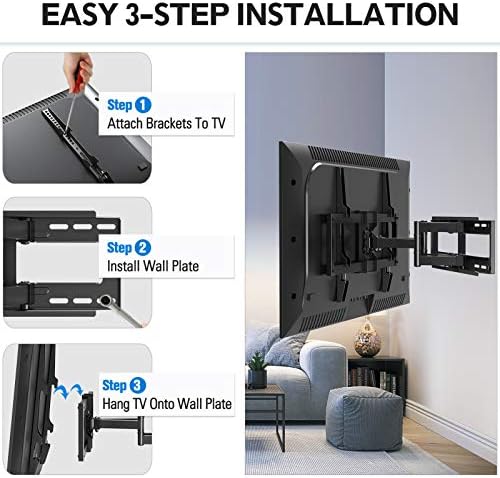 EASY 3-STEP INSTALLATION

Step 1
Attach Brackets To TV

Step 2
Install Wall Plate

Step 3
Hang TV Onto Wall Plate