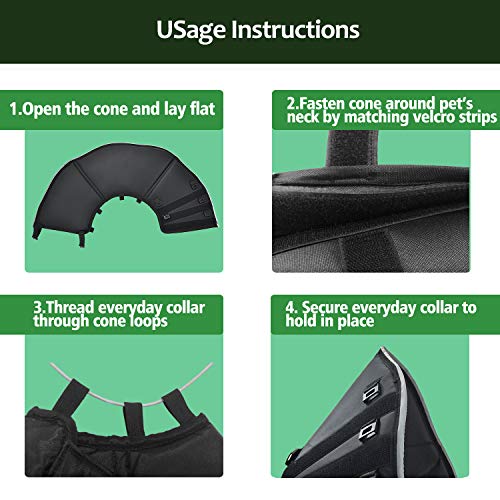 USage Instructions

1.Open the cone and lay flat

2.Fasten cone around pet's neck by matching velcro strips

3.Thread everyday collar through cone loops

4. Secure everyday collar to hold in place