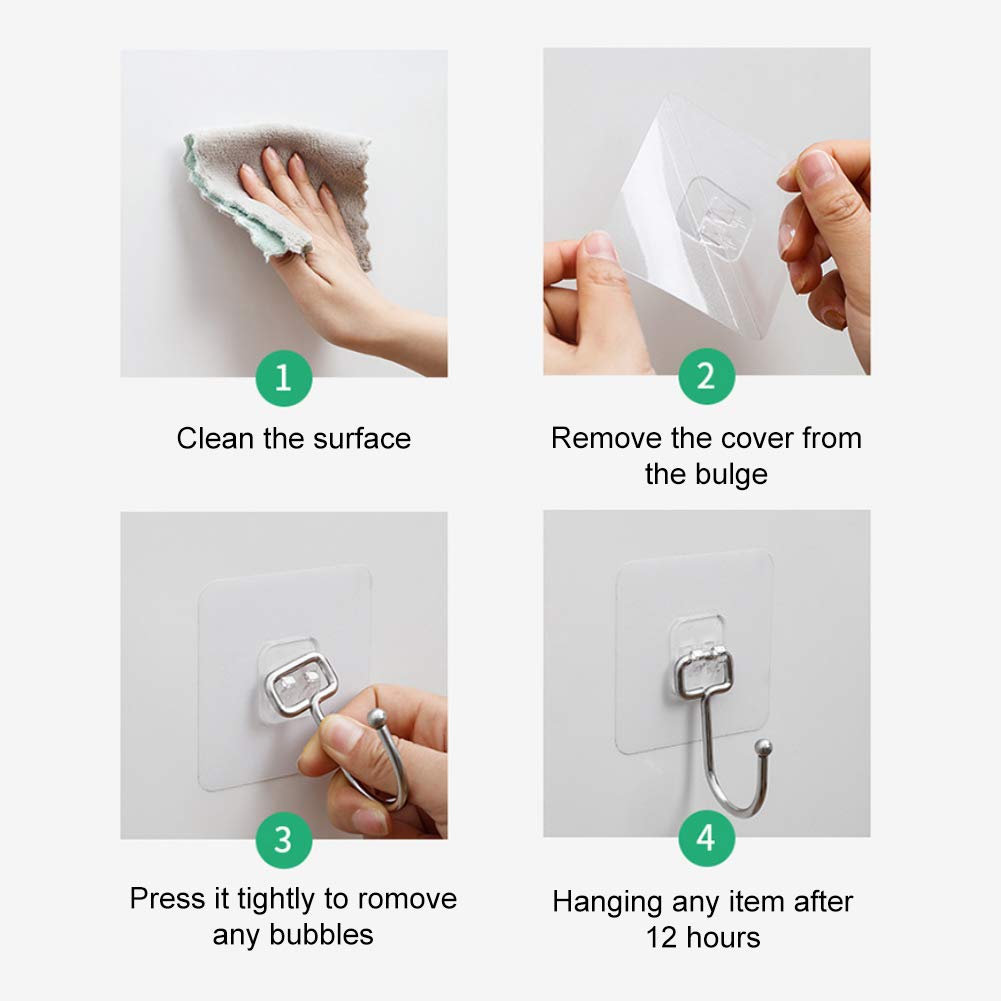 1

Clean the surface

2

Remove the cover from the bulge

3

Press it tightly to romove any bubbles

4

Hanging any item after 12 hours