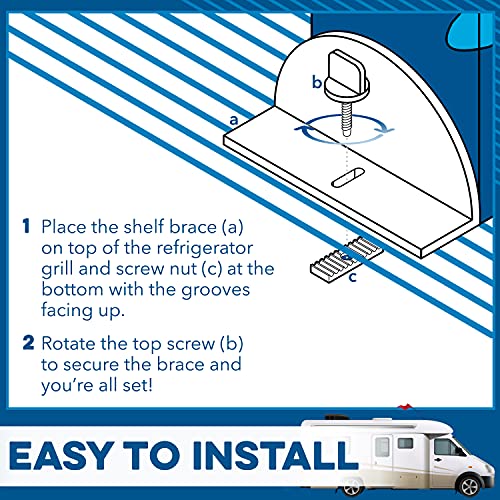 b

a

c

1 Place the shelf brace (a) on top of the refrigerator grill and screw nut (c) at the bottom with the grooves facing up.

2 Rotate the top screw (b) to secure the brace and you're all set!

EASY TO INSTALL