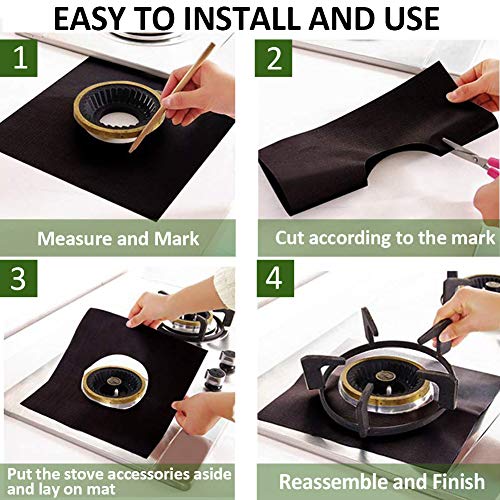 EASY TO INSTALL AND USE

1

Measure and Mark

2

Cut according to the mark

3

Put the stove accessories aside and lay on mat

4

Reassemble and Finish