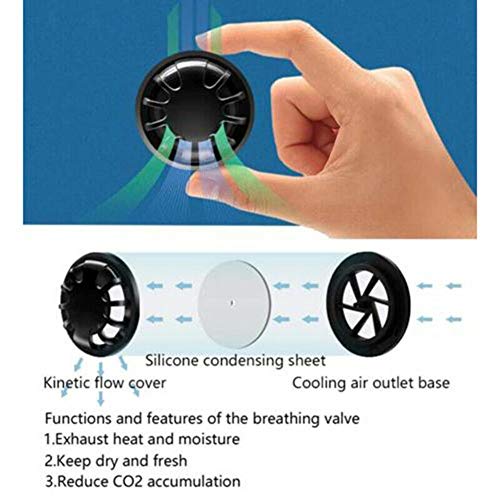 Silicone condensing sheet

Kinetic flow cover

Cooling air outlet base

Functions and features of the breathing valve
1.Exhaust heat and moisture
2.Keep dry and fresh
3.Reduce CO2 accumulation